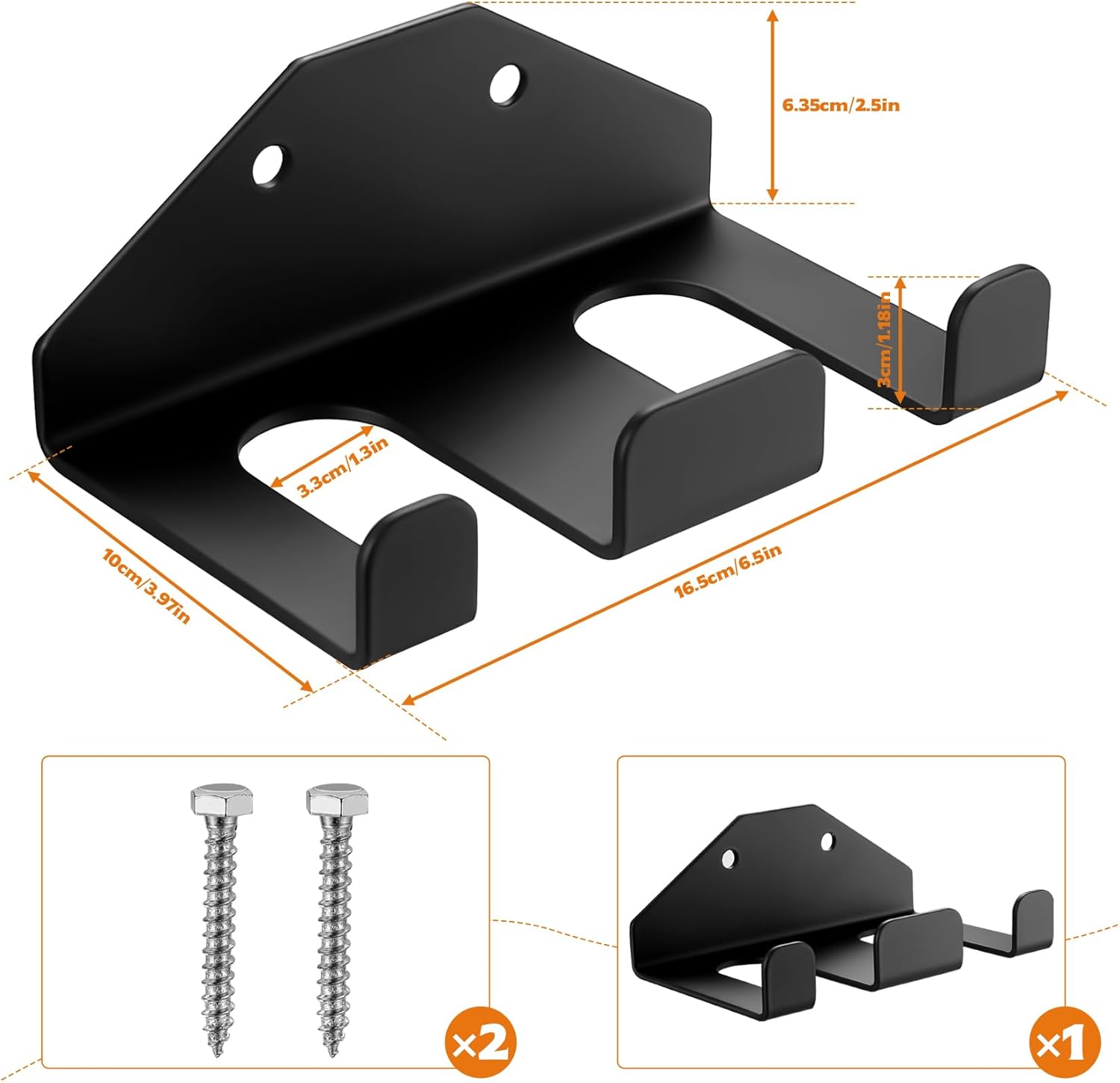 6.35cm/2.5in

3cm/1.18in

3.3cm/1.3in

10cm/3.97in

16.5cm/6.5in

×2

×1