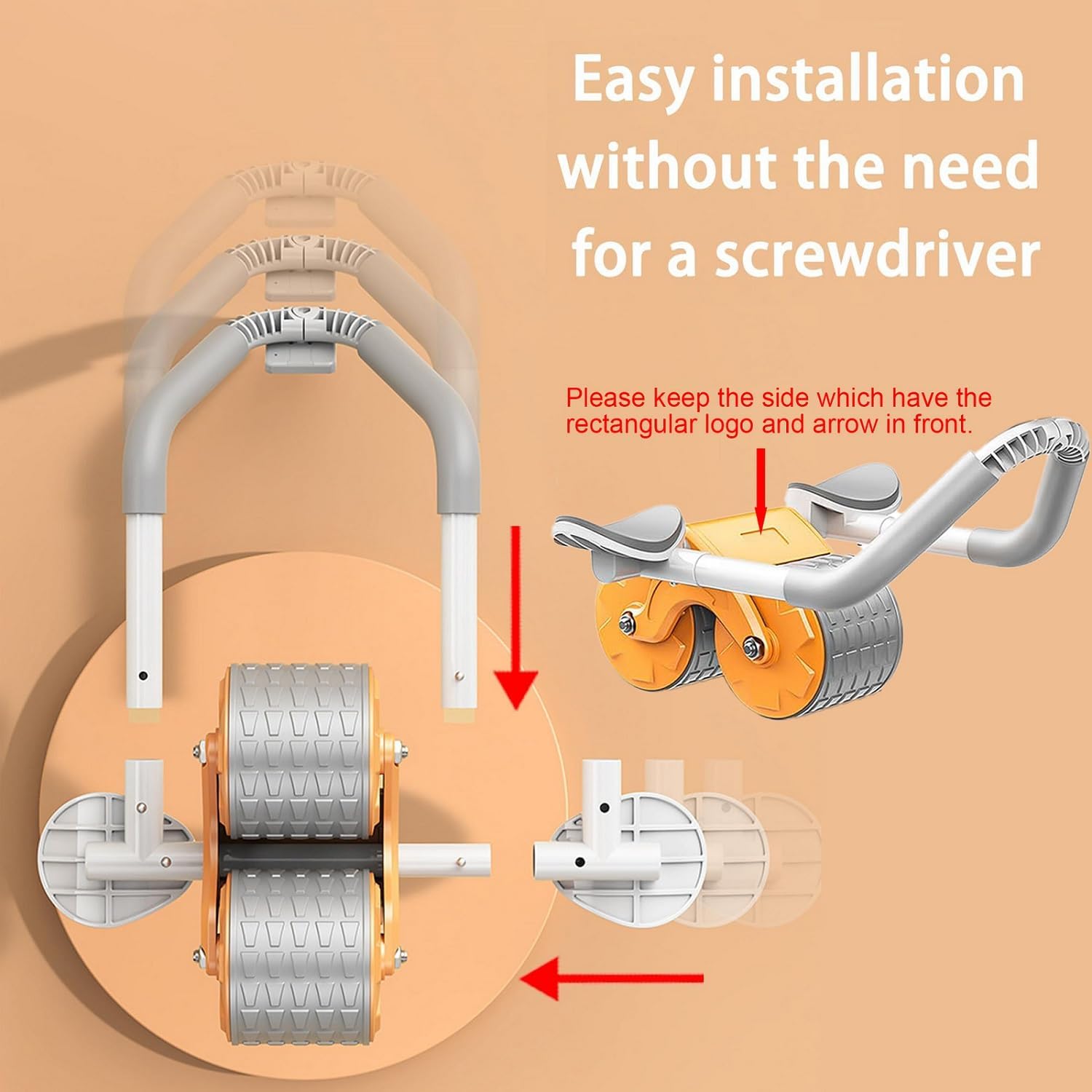 Easy installation without the need for a screwdriver

Please keep the side which have the rectangular logo and arrow in front.