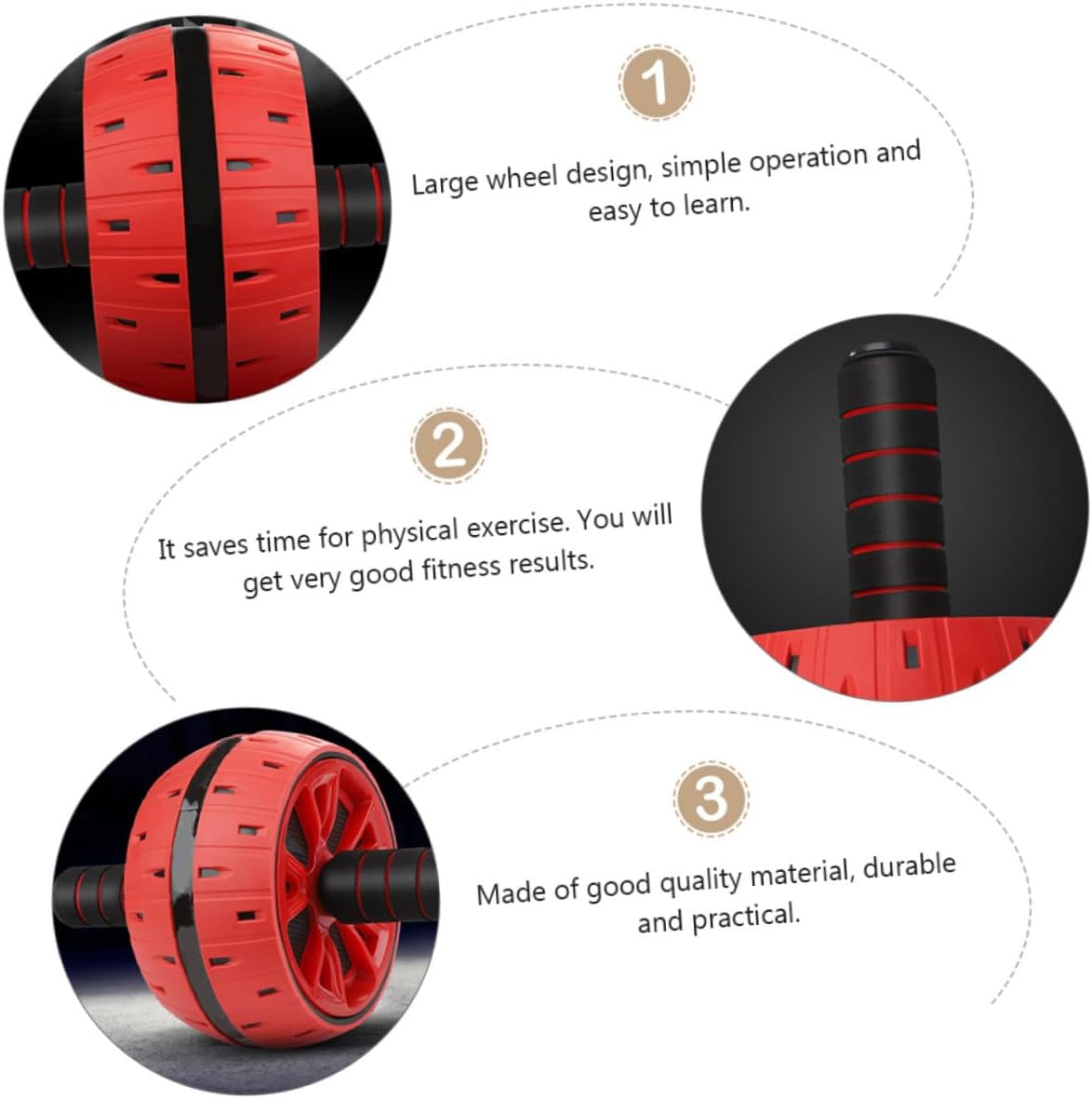 1

Large wheel design, simple operation and easy to learn.

2

It saves time for physical exercise. You will get very good fitness results.

3

Made of good quality material, durable and practical.