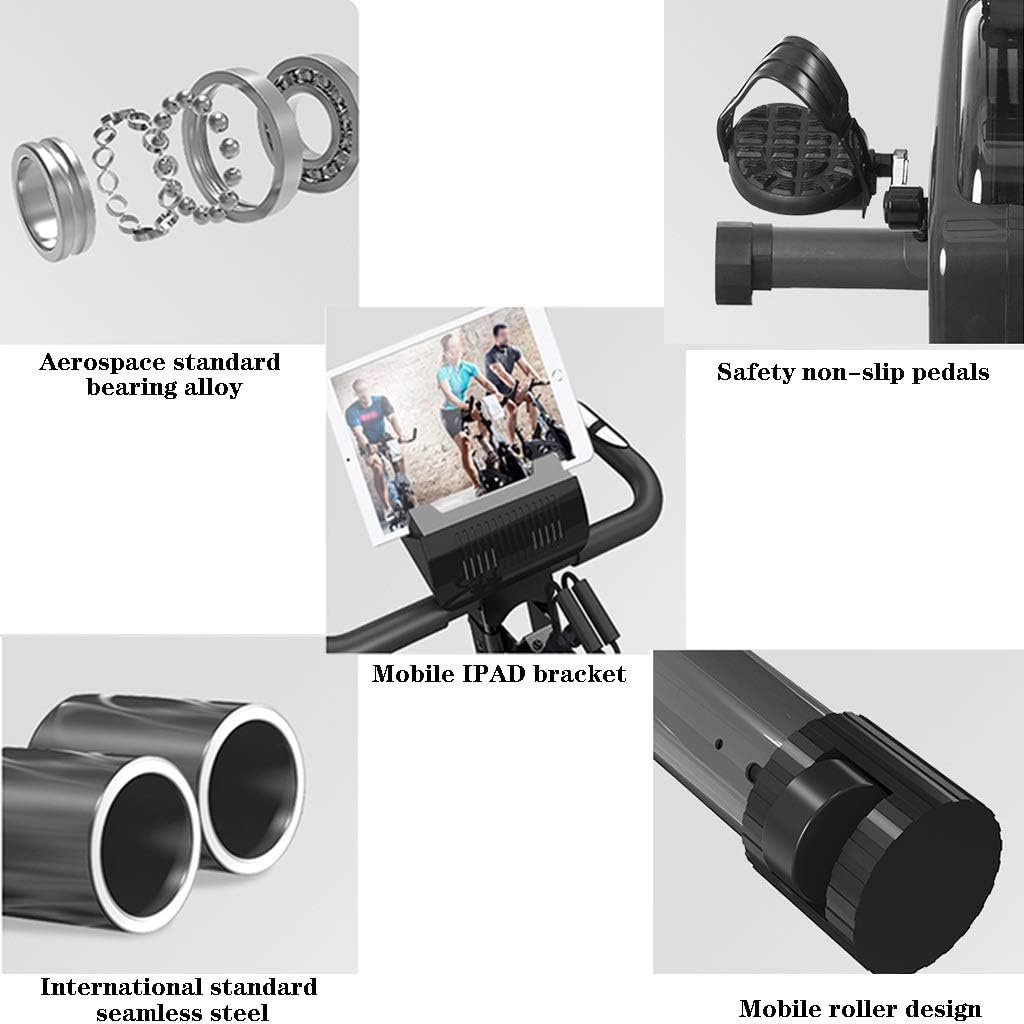 Aerospace standard bearing alloy

Safety non-slip pedals

Mobile IPAD bracket

International standard seamless steel

Mobile roller design