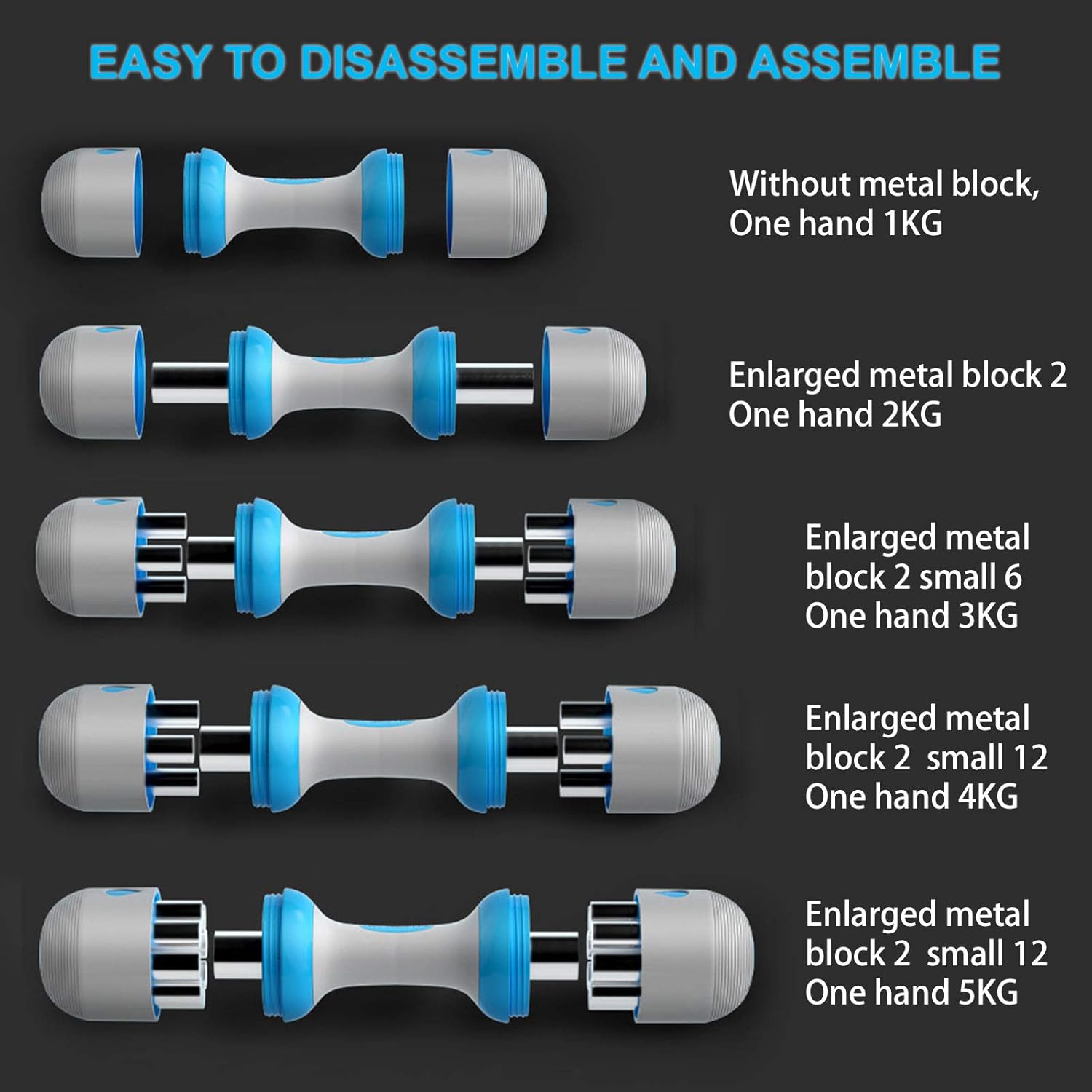 EASY TO DISASSEMBLE AND ASSEMBLE

Without metal block,
One hand 1KG

Enlarged metal block 2
One hand 2KG

Enlarged metal
block 2 small 6
One hand 3KG

Enlarged metal
block 2 small 12
One hand 4KG

Enlarged metal
block 2 small 12
One hand 5KG