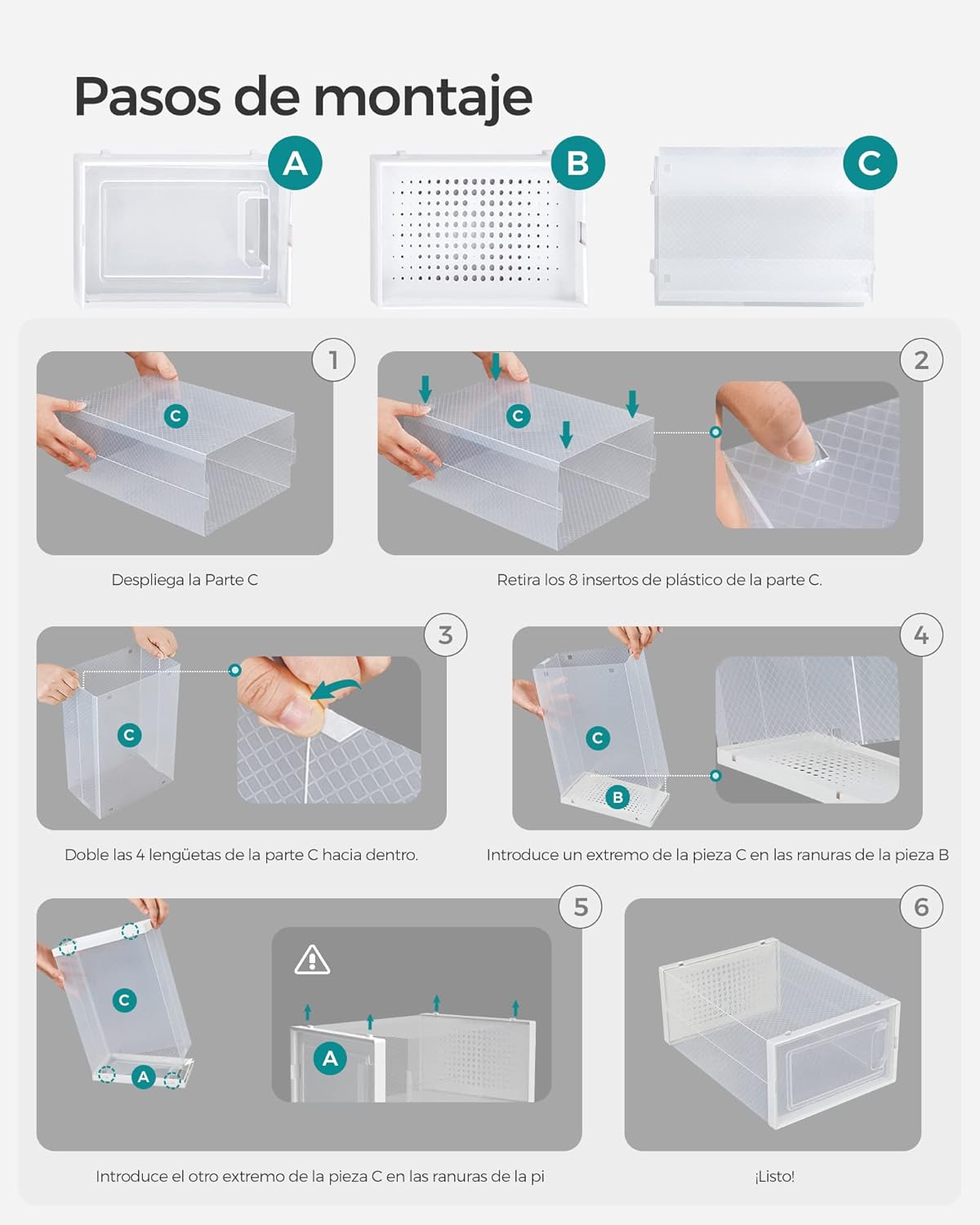 Pasos de montaje

A

B

C

1

C

Despliega la Parte C

2

C

Retira los 8 insertos de plástico de la parte C.

3

C

Doble las 4 lengüetas de la parte C hacia dentro.

4

C

B

Introduce un extremo de la pieza C en las ranuras de la pieza B

5

C

A

A

Introduce el otro extremo de la pieza C en las ranuras de la pi

6

¡Listo!