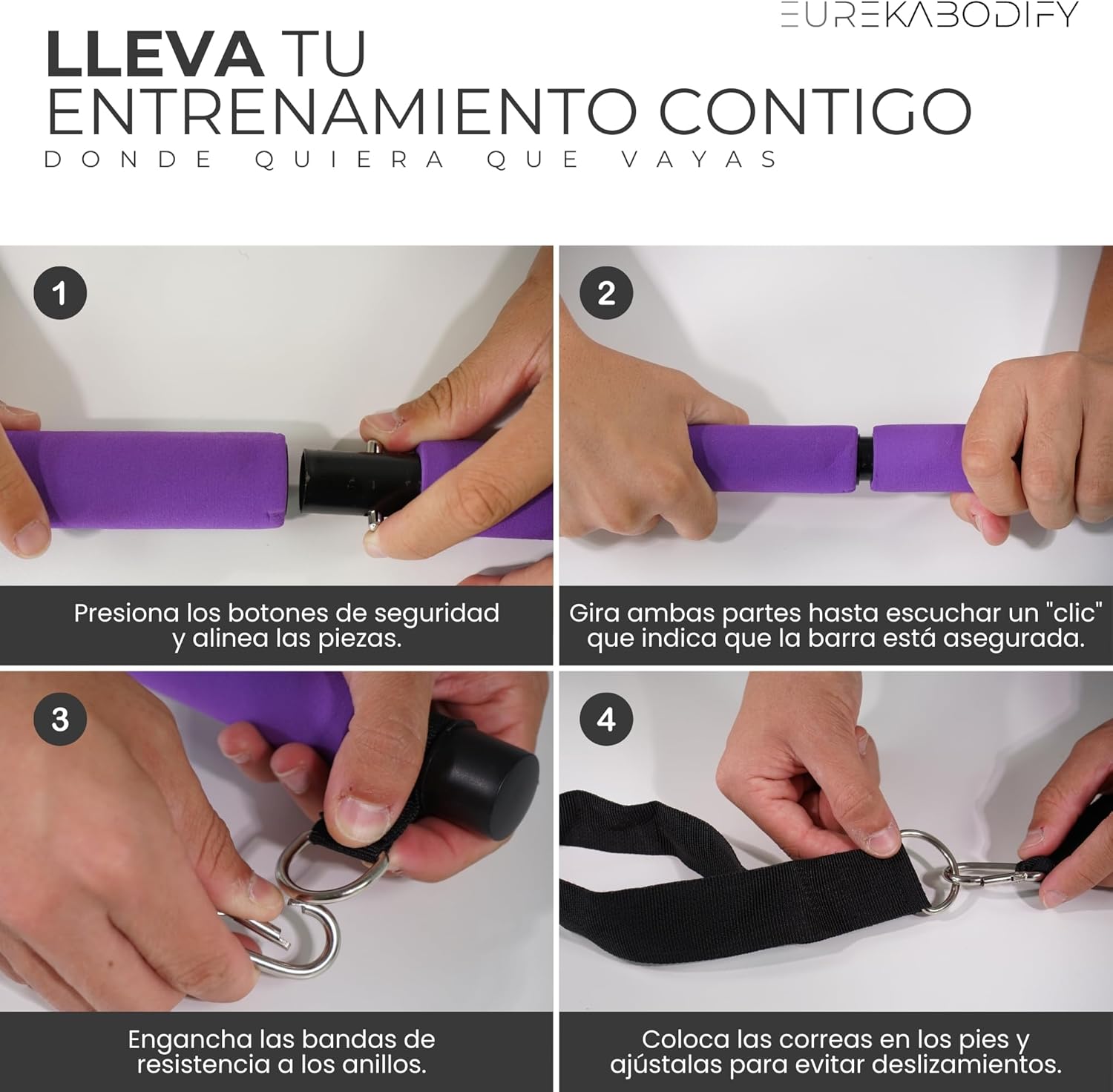 EUREKABODIFY

LLEVA TU ENTRENAMIENTO CONTIGO

DONDE QUIERA QUE VAYAS

1

Presiona los botones de seguridad y alinea las piezas.

2

Gira ambas partes hasta escuchar un "clic" que indica que la barra está asegurada.

3

Engancha las bandas de resistencia a los anillos.

4

Coloca las correas en los pies y ajústalas para evitar deslizamientos.