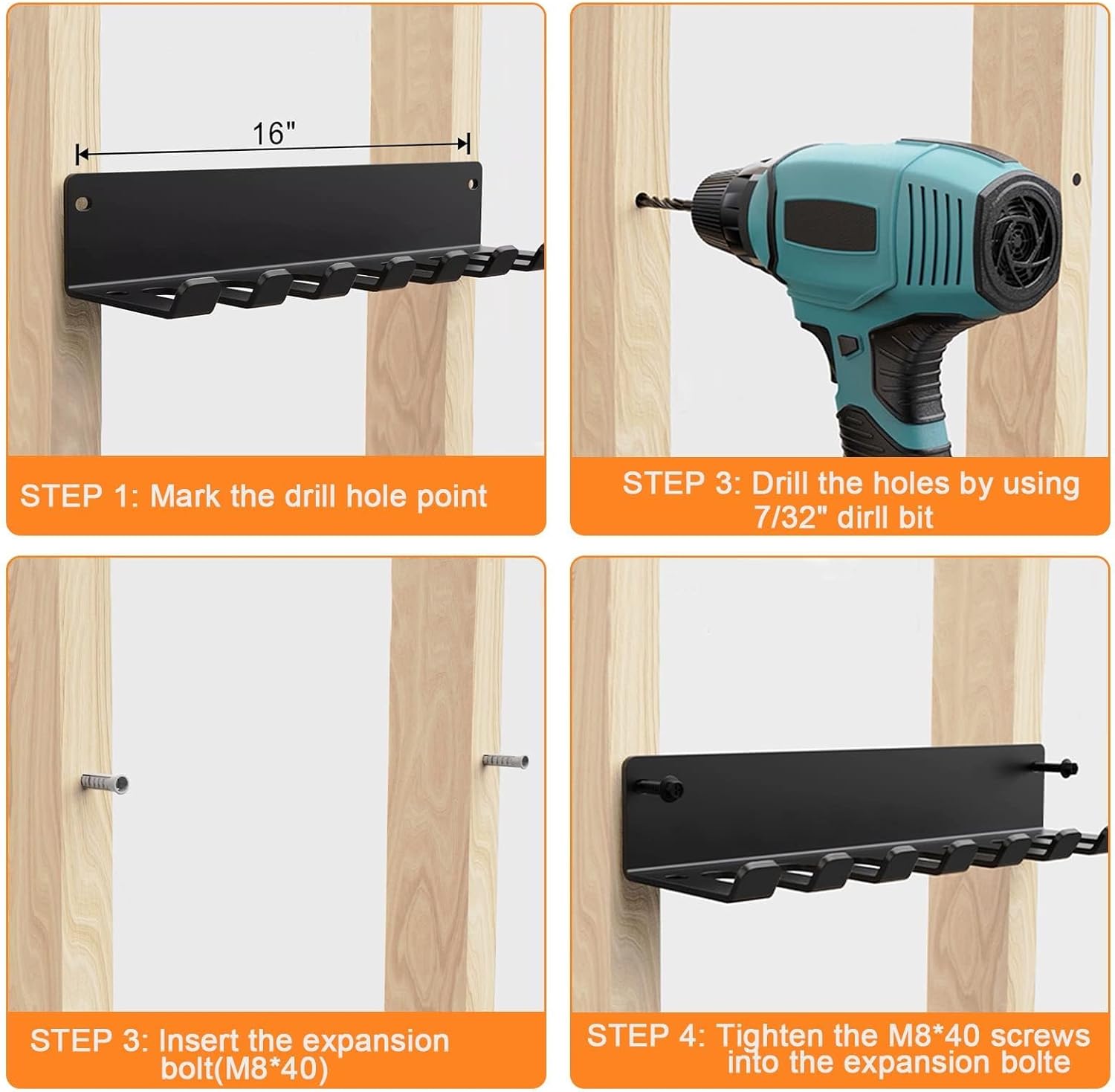 16"

STEP 1: Mark the drill hole point

STEP 3: Drill the holes by using 7/32" dirll bit

STEP 3: Insert the expansion bolt(M8*40)

STEP 4: Tighten the M8*40 screws into the expansion bolte