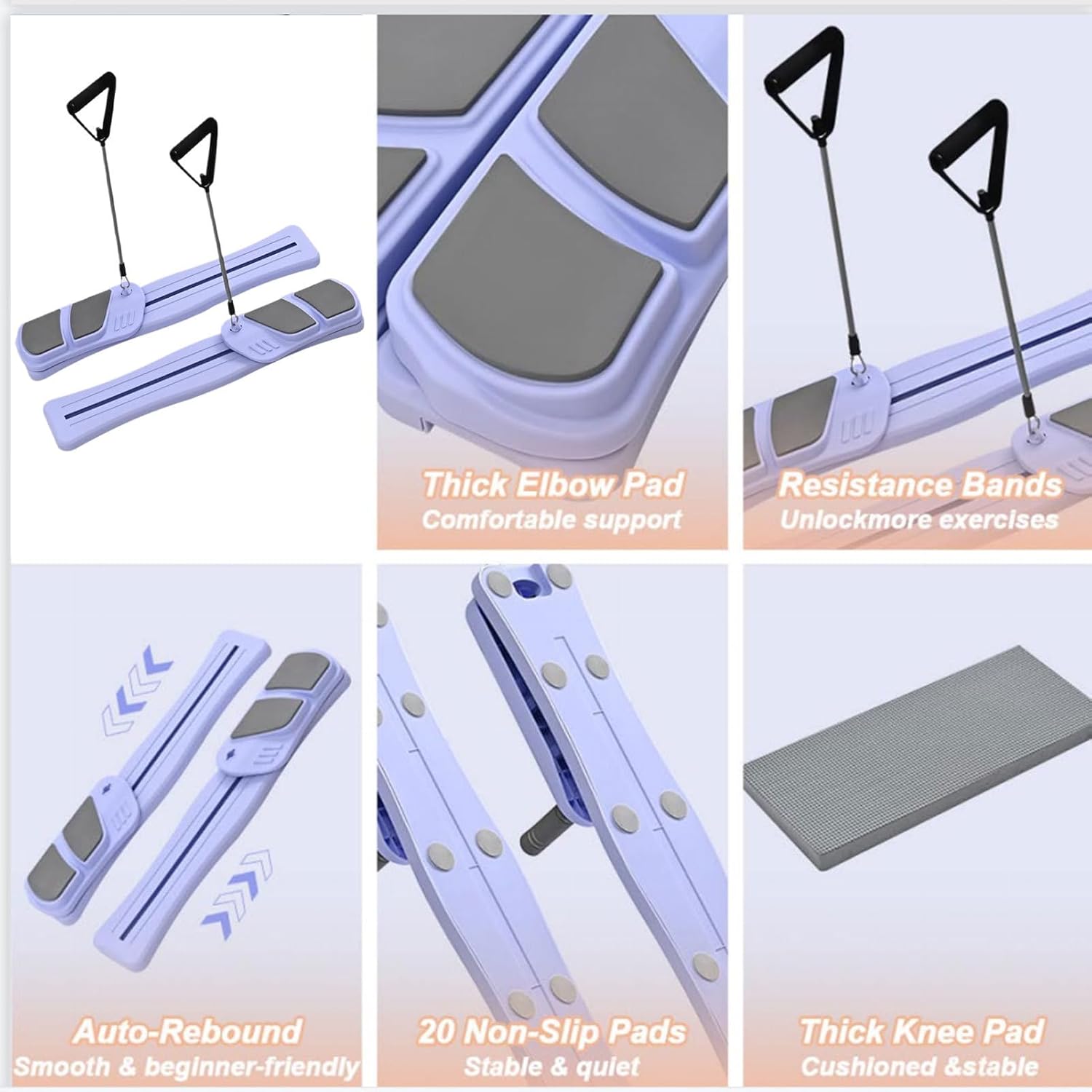 Thick Elbow Pad
Comfortable support

Resistance Bands
Unlockmore exercises

Auto-Rebound
Smooth & beginner-friendly

20 Non-Slip Pads
Stable & quiet

Thick Knee Pad
Cushioned &stable