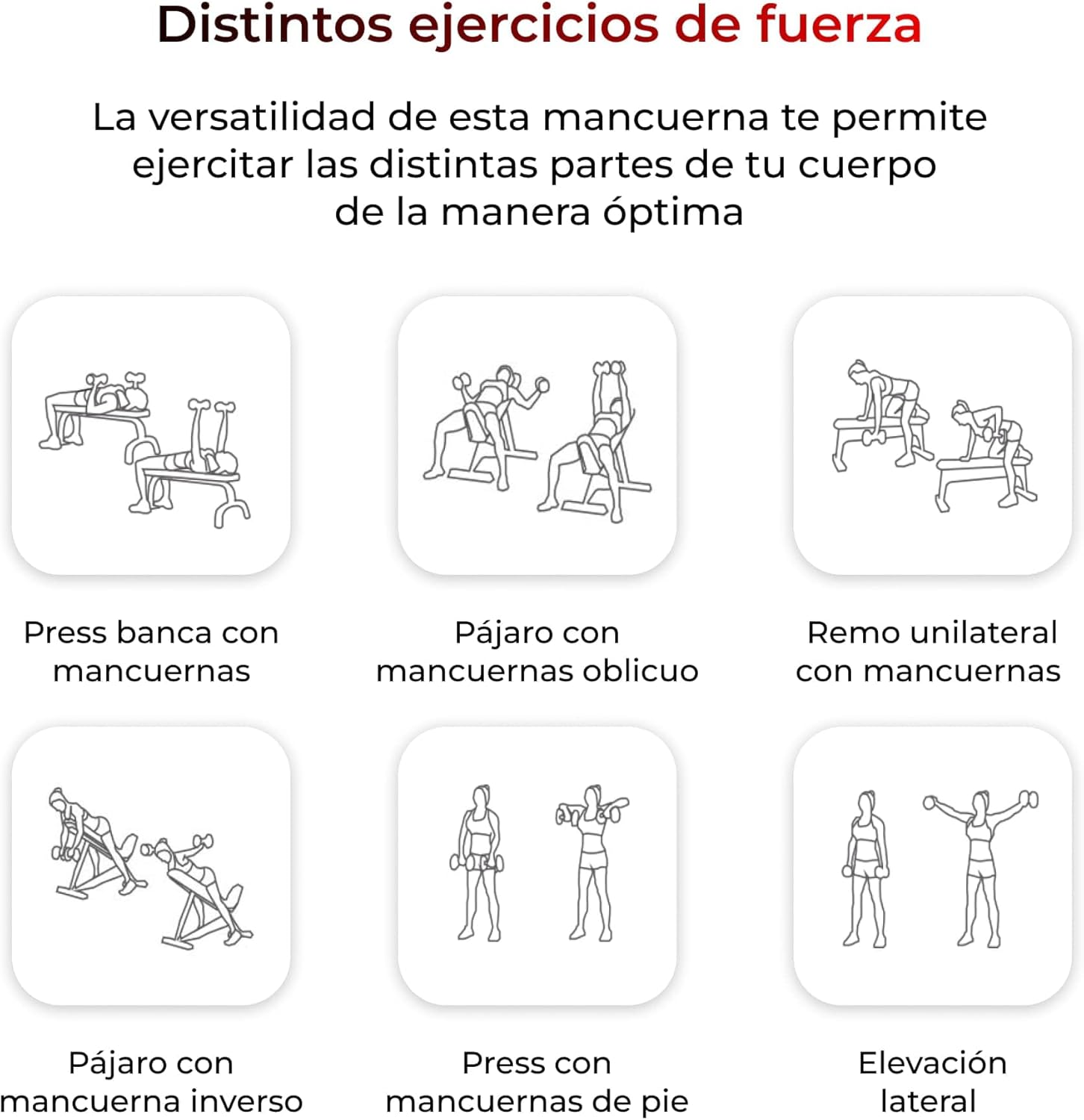 Distintos ejercicios de fuerza

La versatilidad de esta mancuerna te permite ejercitar las distintas partes de tu cuerpo de la manera óptima

Press banca con mancuernas

Pájaro con mancuernas oblicuo

Remo unilateral con mancuernas

Pájaro con mancuerna inverso

Press con mancuernas de pie

Elevación lateral